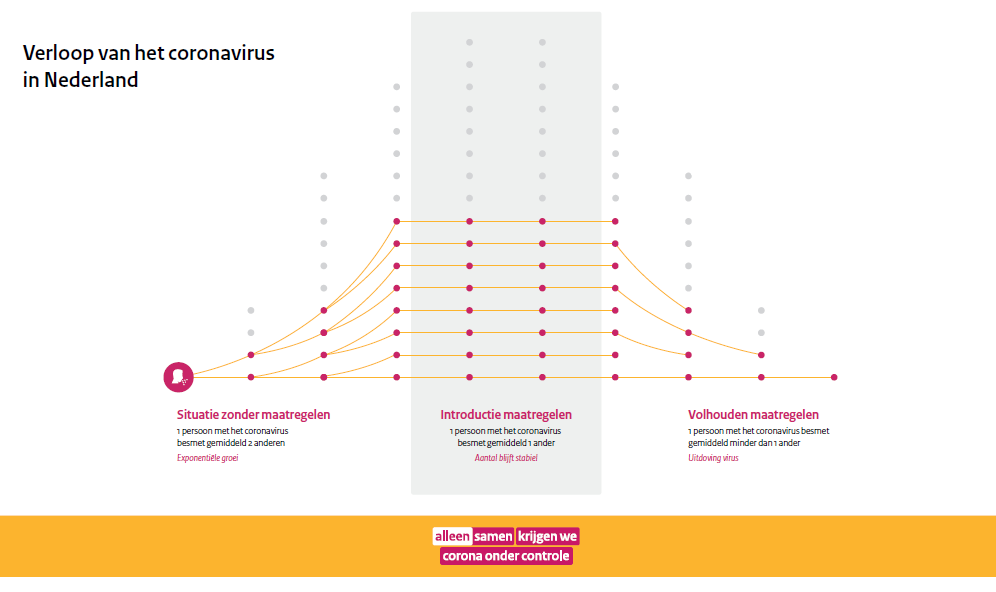 Verloop van het coronavirus in Nederland

Situatie zonder maatregelen
1 persoon met het coronavirus besmet gemiddeld 2 anderen
Exponentiële groei

Introductie maatregelen
1 persoon met het coronavirus besmet gemiddeld 1 ander
Aantal blijft stabiel

Volhouden maatregelen
1 persoon met het coronavirus besmet gemiddeld minder dan 1 ander
Uitdoving virus

alleen samen krijgen we corona onder controle